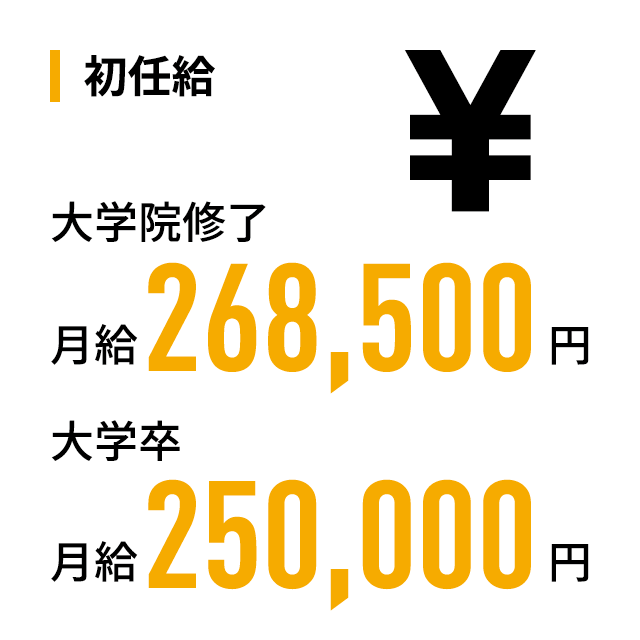 初任給

¥

大学院修了

月給 268,500 円

大学卒

月給 250,000 円