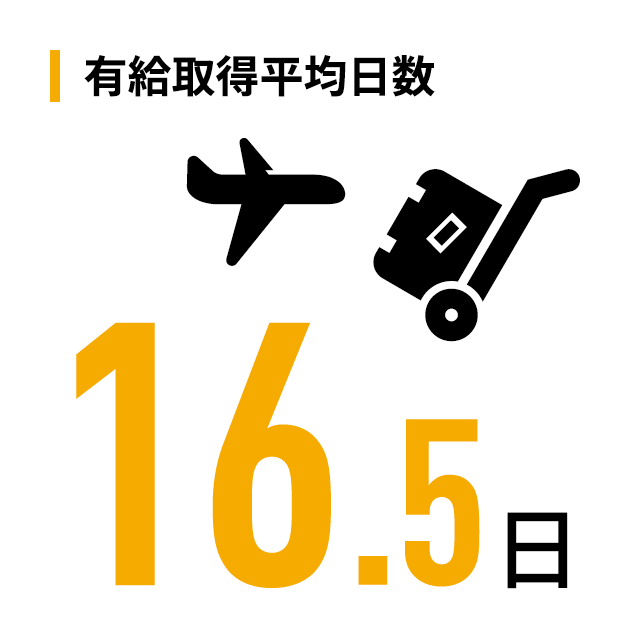 有給取得平均日数

16.5日